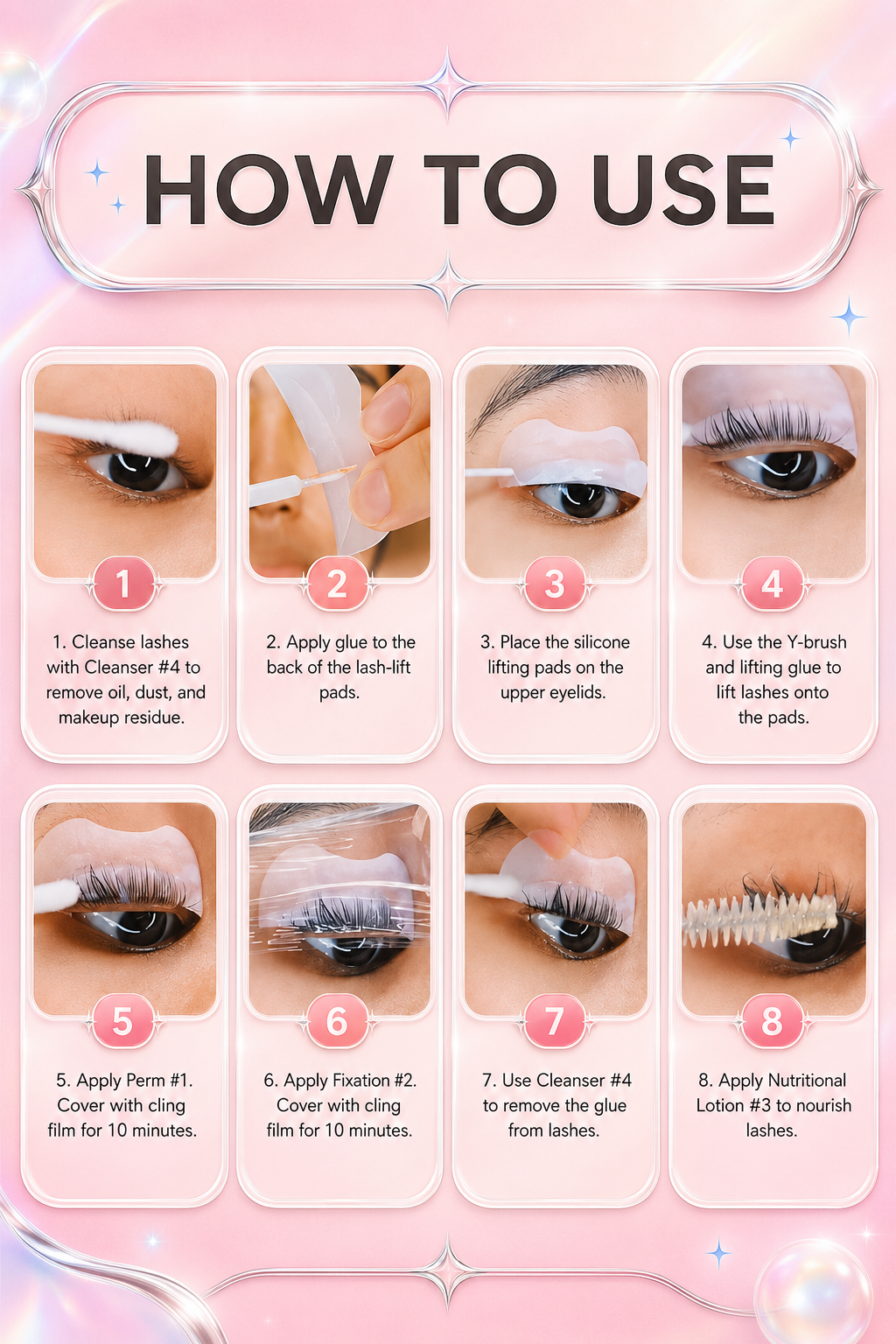 HOW TO USE

1

1. Cleanse lashes with Cleanser #4 to remove oil, dust, and makeup residue.

2

2. Apply glue to the back of the lash-lift pads.

3

3. Place the silicone lifting pads on the upper eyelids.

4

4. Use the Y-brush and lifting glue to lift lashes onto the pads.

5

5. Apply Perm #1. Cover with cling film for 10 minutes.

6

6. Apply Fixation #2. Cover with cling film for 10 minutes.

7

7. Use Cleanser #4 to remove the glue from lashes.

8

8. Apply Nutritional Lotion #3 to nourish lashes.